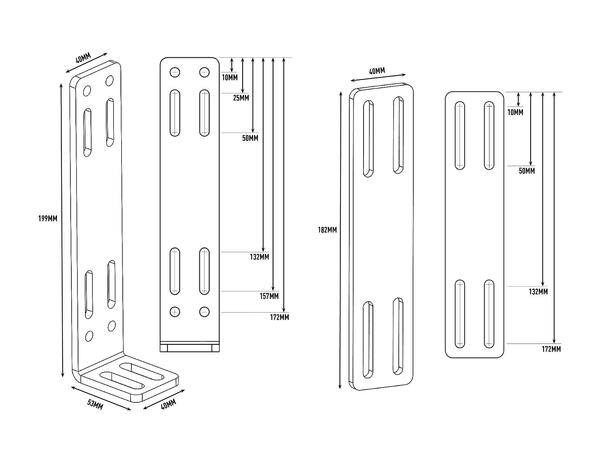 40MM
199MM
53MM
40MM
10MM
25MM
50MM
132MM
157MM
172MM
40MM
182MM
10MM
50MM
132MM
172MM